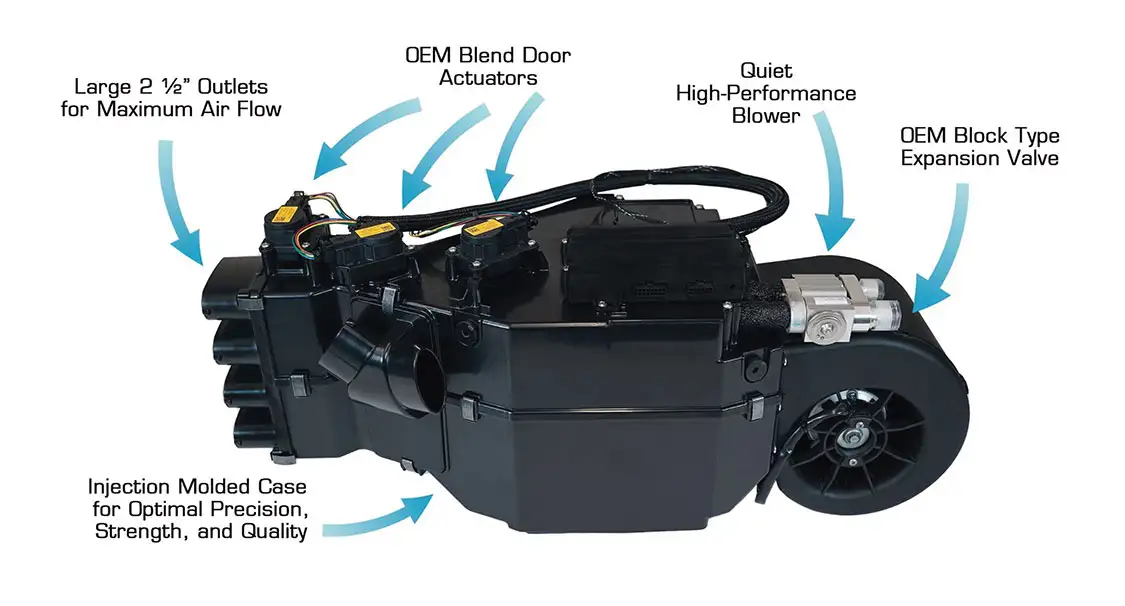 Large 2 ½" Outlets for Maximum Air Flow

OEM Blend Door Actuators

Quiet High-Performance Blower

OEM Block Type Expansion Valve

Injection Molded Case for Optimal Precision, Strength, and Quality